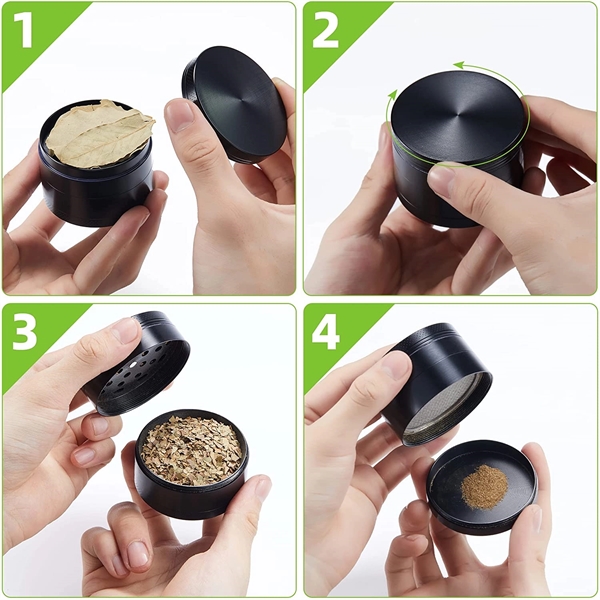 1

2

3

4