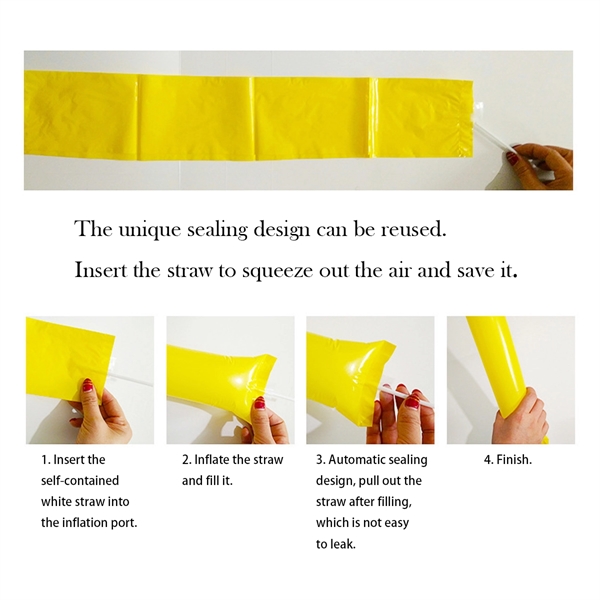 The unique sealing design can be reused.

Insert the straw to squeeze out the air and save it.

1. Insert the self-contained white straw into the inflation port.

2. Inflate the straw and fill it.

3. Automatic sealing design, pull out the straw after filling, which is not easy to leak.

4. Finish.