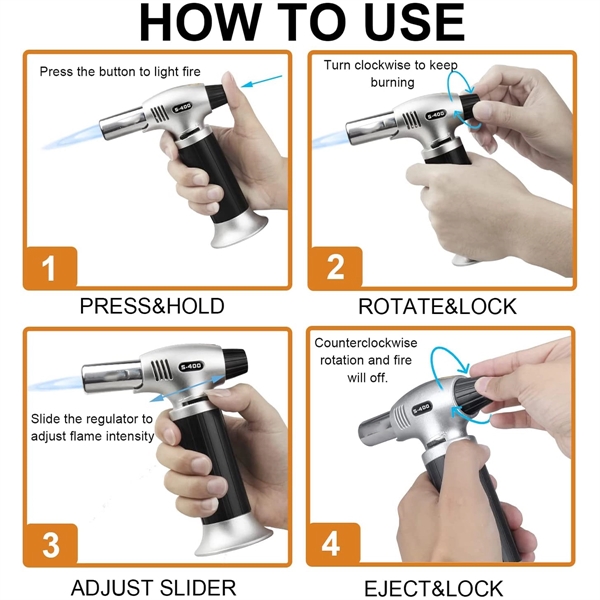 HOW TO USE

Press the button to light fire

S-400

1

PRESS&HOLD

Turn clockwise to keep burning

S-400

2

ROTATE&LOCK

S-400

Slide the regulator to adjust flame intensity

3

ADJUST SLIDER

Counterclockwise rotation and fire will off.

S-400

4

EJECT&LOCK