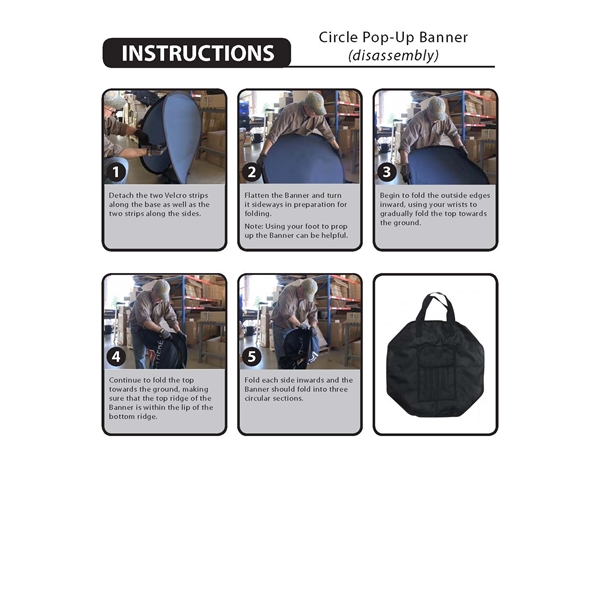 INSTRUCTIONS

Circle Pop-Up Banner
(disassembly)

1
Detach the two Velcro strips along the base as well as the two strips along the sides.

2
Flatten the Banner and turn it sideways in preparation for folding.
Note: Using your foot to prop up the Banner can be helpful.

3
Begin to fold the outside edges inward, using your wrists to gradually fold the top towards the ground.

4
Continue to fold the top towards the ground, making sure that the top ridge of the Banner is within the lip of the bottom ridge.

5
Fold each side inwards and the Banner should fold into three circular sections.