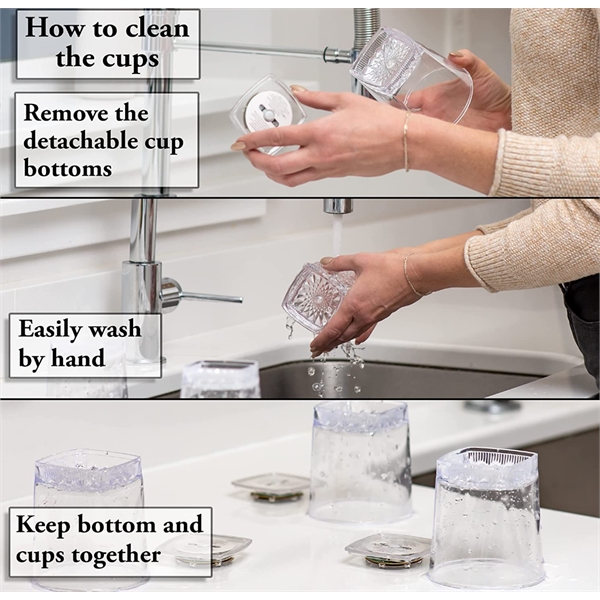 How to clean the cups

Remove the detachable cup bottoms

Easily wash by hand

Keep bottom and cups together