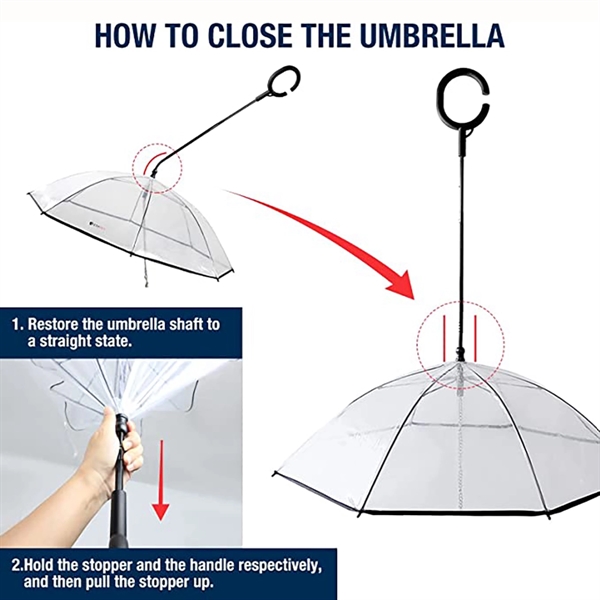 HOW TO CLOSE THE UMBRELLA

1. Restore the umbrella shaft to a straight state.

2.Hold the stopper and the handle respectively, and then pull the stopper up.