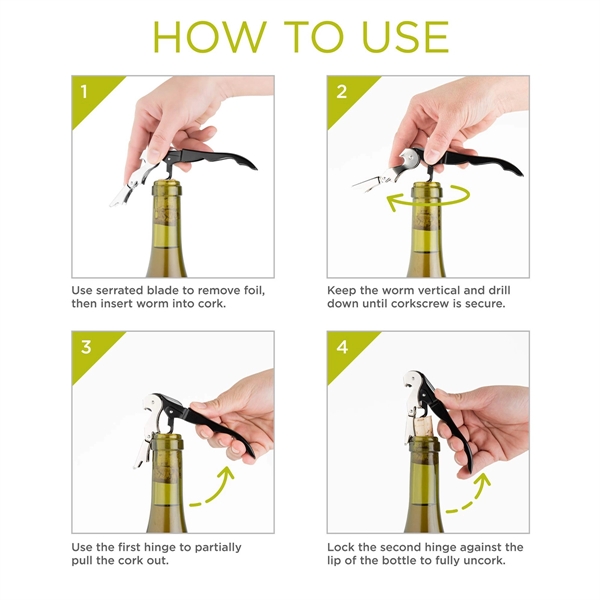 HOW TO USE

1

Use serrated blade to remove foil, then insert worm into cork.

2

Keep the worm vertical and drill down until corkscrew is secure.

3

Use the first hinge to partially pull the cork out.

4

Lock the second hinge against the lip of the bottle to fully uncork.