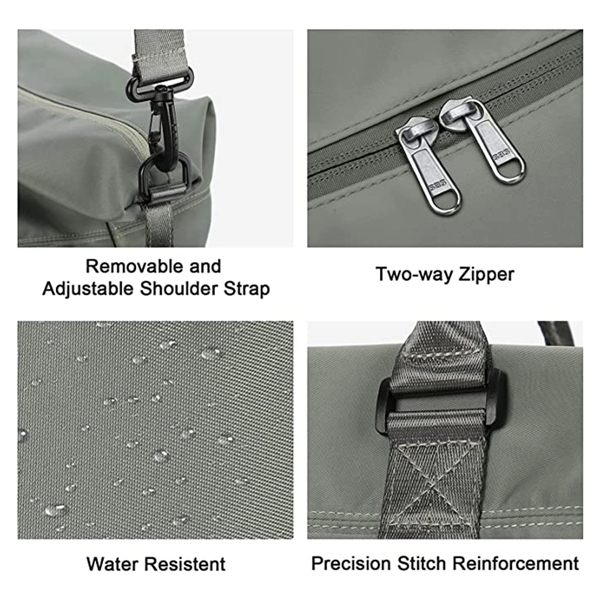 Removable and Adjustable Shoulder Strap

Two-way Zipper

Water Resistent

Precision Stitch Reinforcement