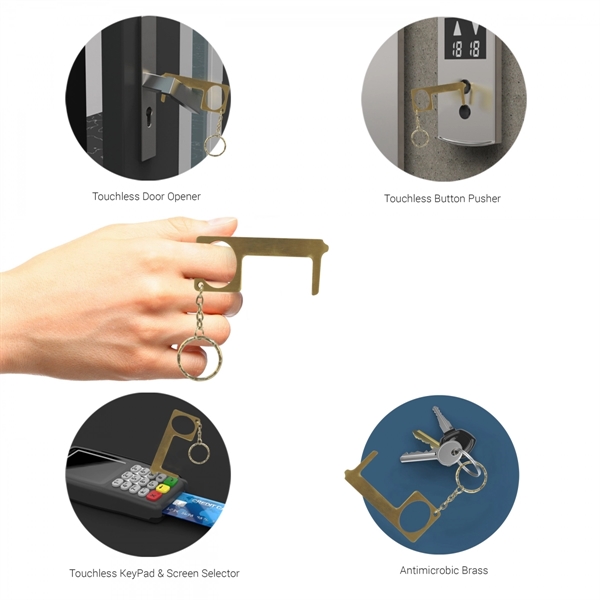 18 18

Touchless Door Opener

Touchless Button Pusher

CREDIT C

Touchless KeyPad & Screen Selector

Antimicrobic Brass