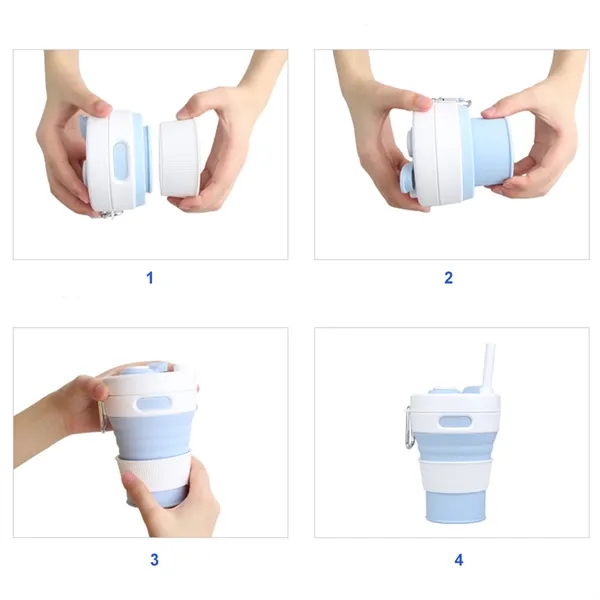 1

2

3

4