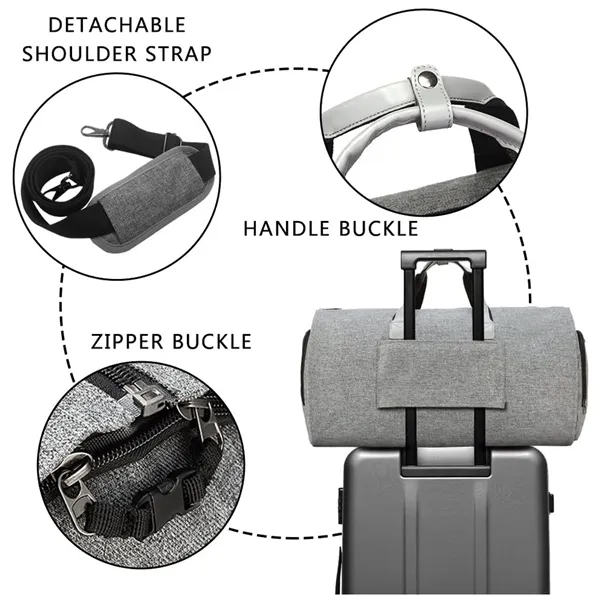 DETACHABLE SHOULDER STRAP

HANDLE BUCKLE

ZIPPER BUCKLE