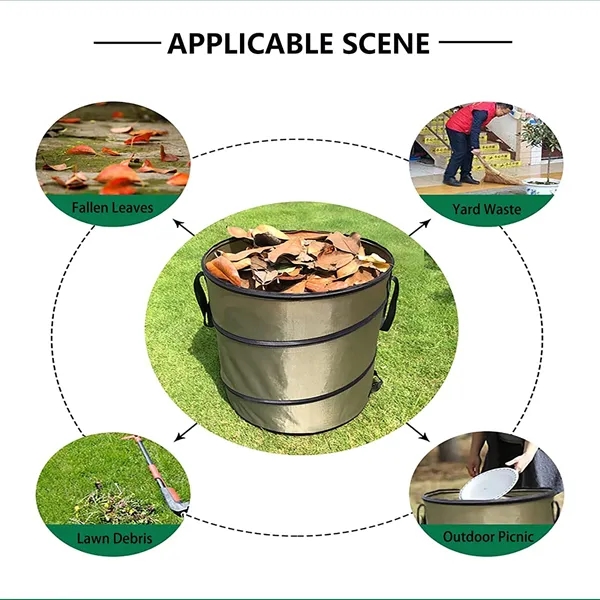 APPLICABLE SCENE

Fallen Leaves

Yard Waste

Lawn Debris

Outdoor Picnic