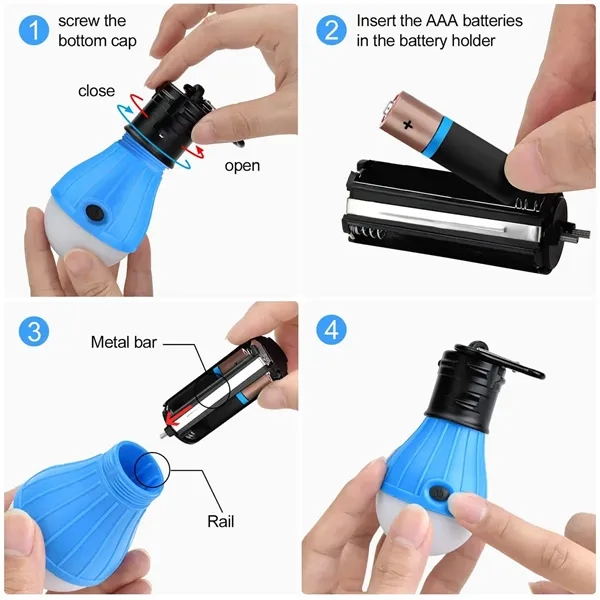 1 screw the bottom cap

close

open

2 Insert the AAA batteries in the battery holder

+

3

Metal bar

Rail

4