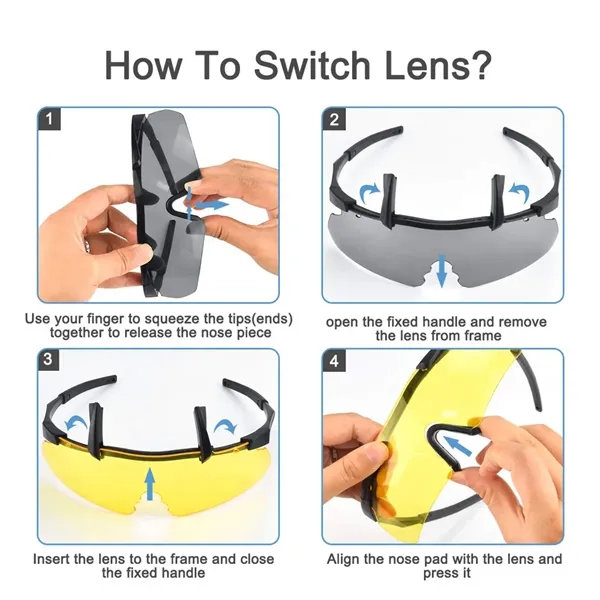 How To Switch Lens?

1

Use your finger to squeeze the tips(ends) together to release the nose piece

2

open the fixed handle and remove the lens from frame

3

Insert the lens to the frame and close the fixed handle

4

Align the nose pad with the lens and press it