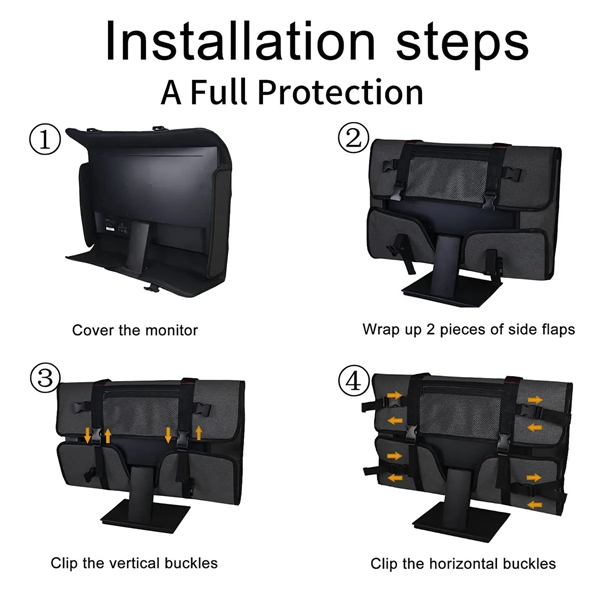 Installation steps
A Full Protection

①

Cover the monitor

②

Wrap up 2 pieces of side flaps

③

Clip the vertical buckles

④

Clip the horizontal buckles