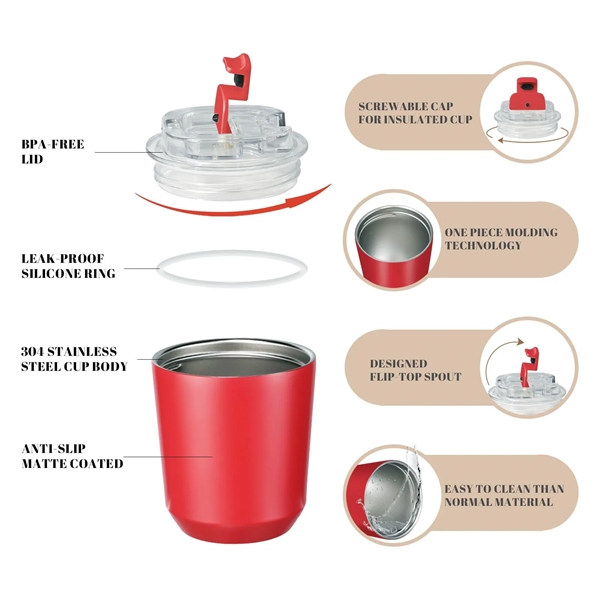 BPA-FREE LID

LEAK-PROOF SILICONE RING

304 STAINLESS STEEL CUP BODY

ANTI-SLIP MATTE COATED

SCREWABLE CAP FOR INSULATED CUP

ONE PIECE MOLDING TECHNOLOGY

DESIGNED FLIP-TOP SPOUT

EASY TO CLEAN THAN NORMAL MATERIAL