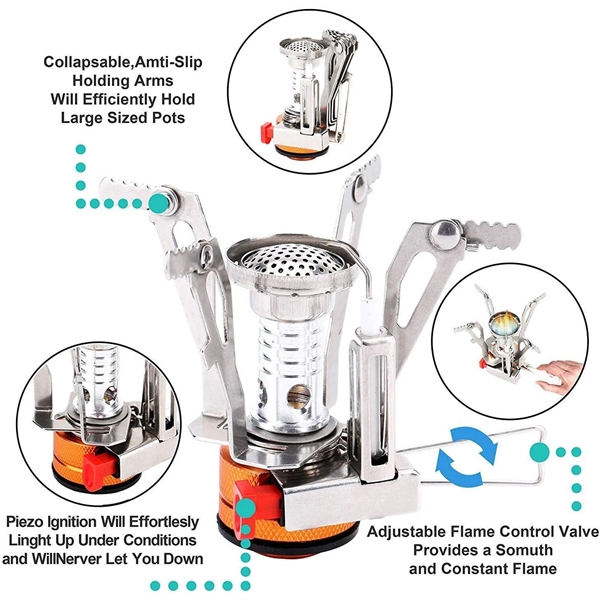 Collapsable,Amti-Slip Holding Arms Will Efficiently Hold Large Sized Pots

Piezo Ignition Will Effortlesly Linght Up Under Conditions and WillNerver Let You Down

Adjustable Flame Control Valve Provides a Somuth and Constant Flame