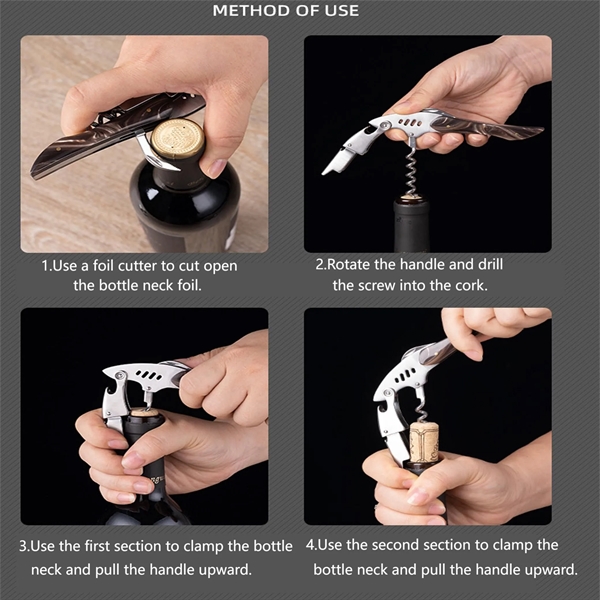 METHOD OF USE

1.Use a foil cutter to cut open the bottle neck foil.

2.Rotate the handle and drill the screw into the cork.

3.Use the first section to clamp the bottle neck and pull the handle upward.

4.Use the second section to clamp the bottle neck and pull the handle upward.