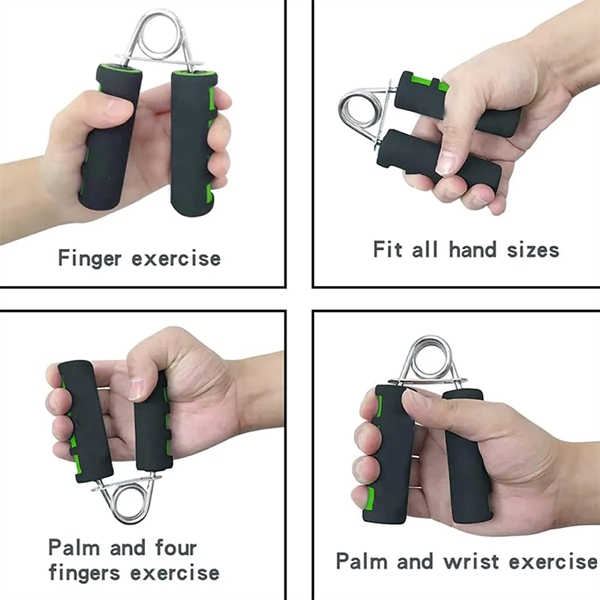 Finger exercise

Fit all hand sizes

Palm and four fingers exercise

Palm and wrist exercise