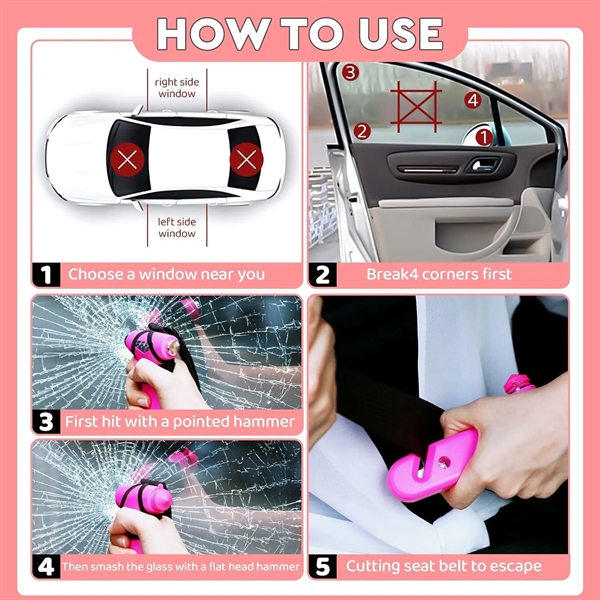 HOW TO USE

right side window

left side window

1 Choose a window near you

3

4

2

1

2 Break4 corners first

3 First hit with a pointed hammer

4 Then smash the glass with a flat head hammer

5 Cutting seat belt to escape