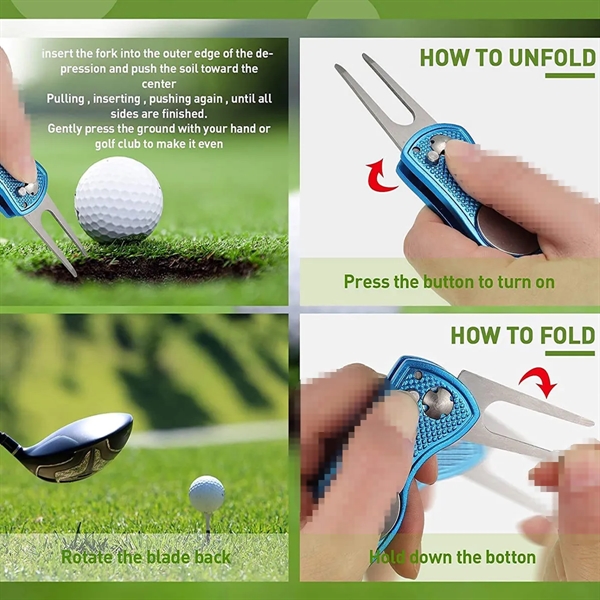 insert the fork into the outer edge of the depression and push the soil toward the center
Pulling , inserting , pushing again , until all sides are finished.
Gently press the ground with your hand or golf club to make it even

HOW TO UNFOLD

Press the button to turn on

HOW TO FOLD

Rotate the blade back

Hold down the botton