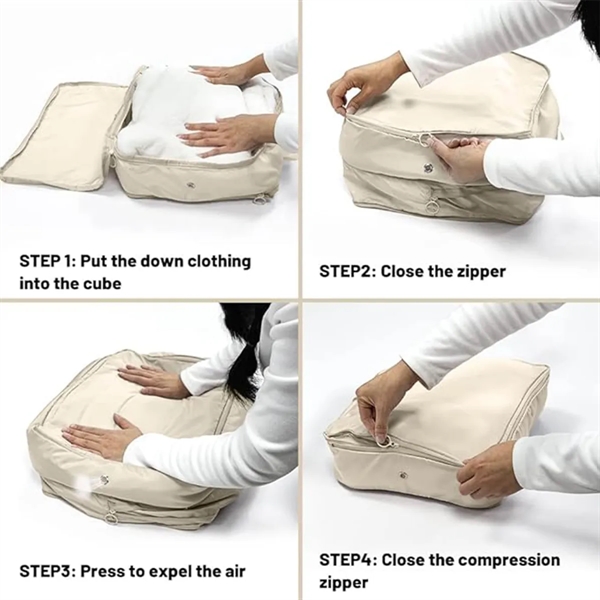 STEP 1: Put the down clothing into the cube

STEP2: Close the zipper

STEP3: Press to expel the air

STEP4: Close the compression zipper