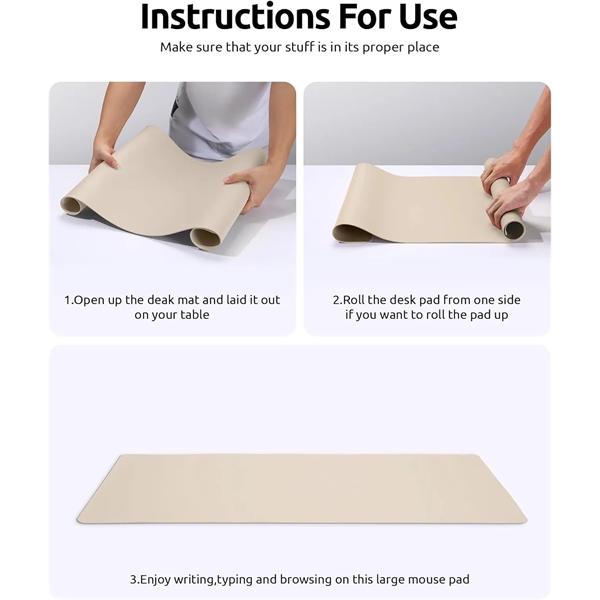 Instructions For Use

Make sure that your stuff is in its proper place

1.Open up the deak mat and laid it out on your table

2.Roll the desk pad from one side if you want to roll the pad up

3.Enjoy writing,typing and browsing on this large mouse pad