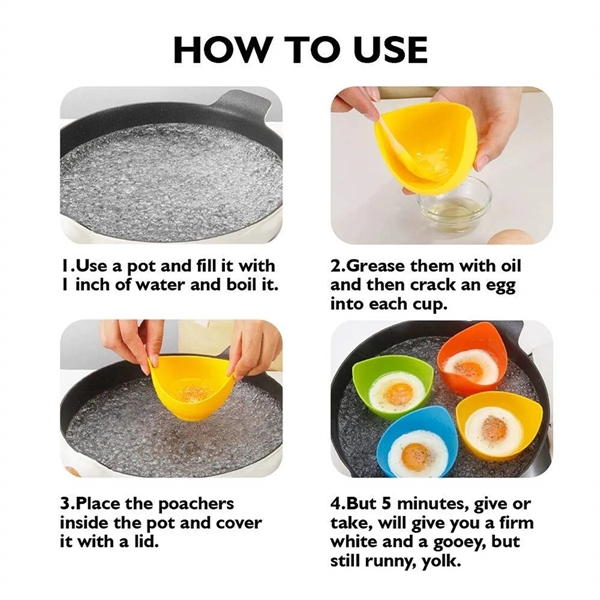 HOW TO USE

1.Use a pot and fill it with 1 inch of water and boil it.

2.Grease them with oil and then crack an egg into each cup.

3.Place the poachers inside the pot and cover it with a lid.

4.But 5 minutes, give or take, will give you a firm white and a gooey, but still runny, yolk.