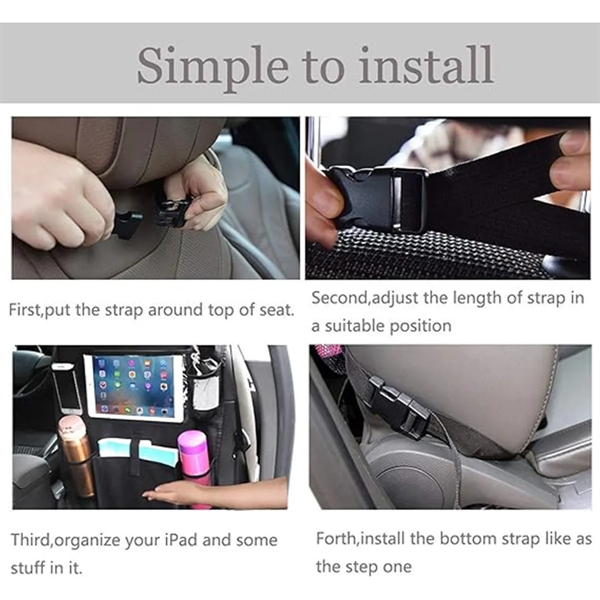 Simple to install

First,put the strap around top of seat.

Second,adjust the length of strap in a suitable position

Third,organize your iPad and some stuff in it.

Forth,install the bottom strap like as the step one