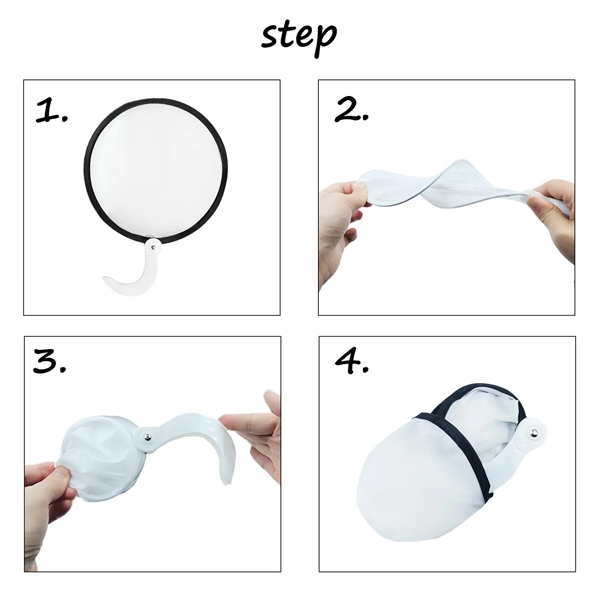 step

1.

2.

3.

4.