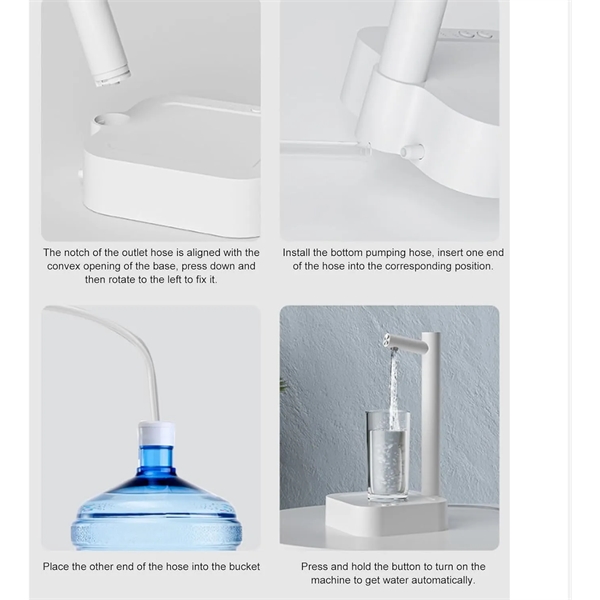 The notch of the outlet hose is aligned with the convex opening of the base, press down and then rotate to the left to fix it.

Install the bottom pumping hose, insert one end of the hose into the corresponding position.

Place the other end of the hose into the bucket

Press and hold the button to turn on the machine to get water automatically.