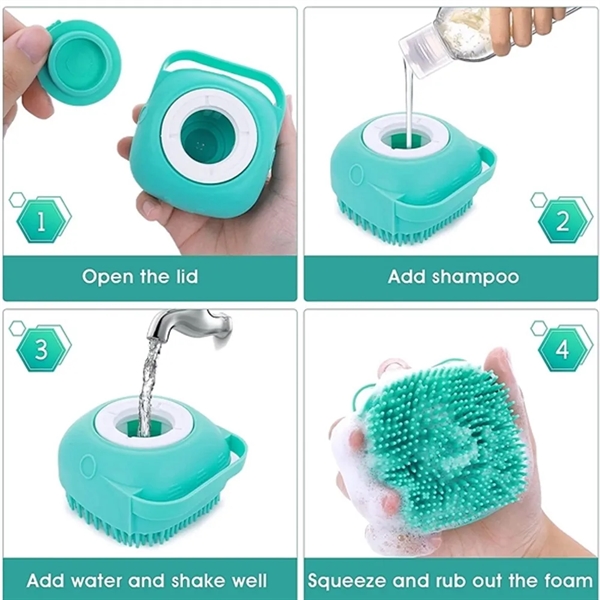 1

Open the lid

2

Add shampoo

3

Add water and shake well

4

Squeeze and rub out the foam