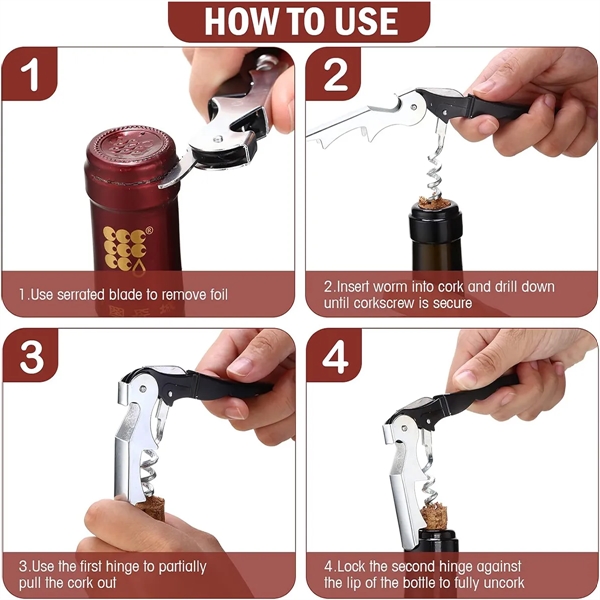 HOW TO USE

1

1.Use serrated blade to remove foil

2

2.Insert worm into cork and drill down until corkscrew is secure

3

3.Use the first hinge to partially pull the cork out

4

4.Lock the second hinge against the lip of the bottle to fully uncork