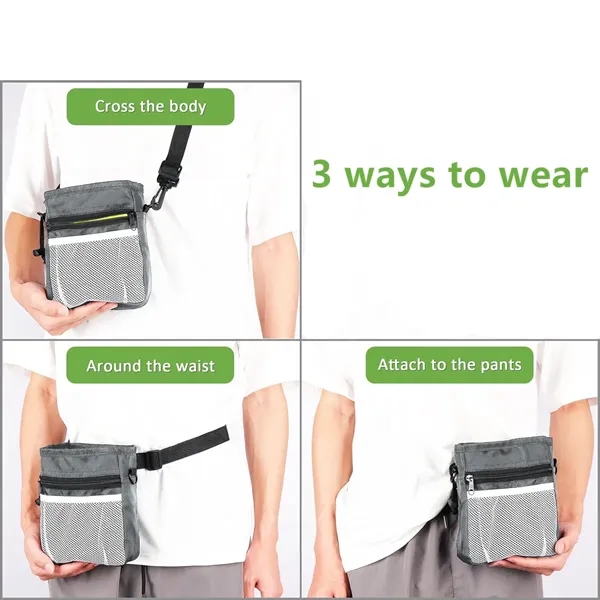 Cross the body

3 ways to wear

Around the waist

Attach to the pants