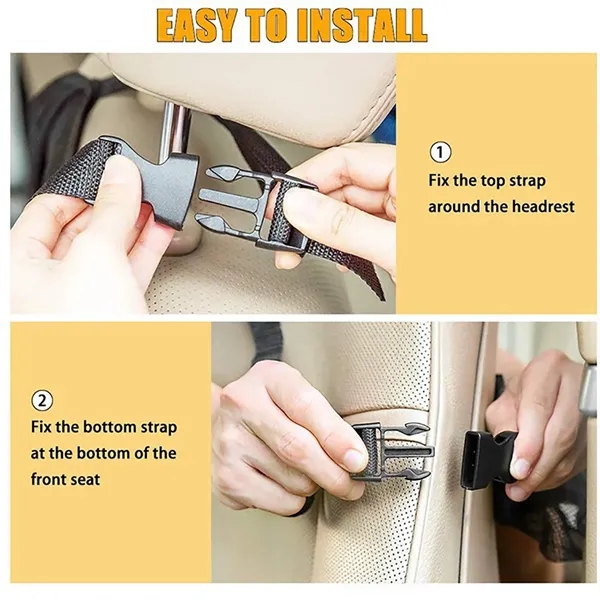 EASY TO INSTALL

①
Fix the top strap around the headrest

②
Fix the bottom strap at the bottom of the front seat