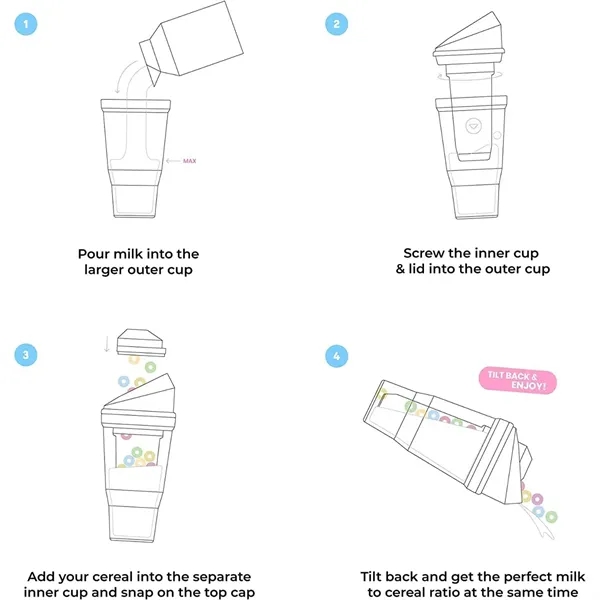 1

MAX

Pour milk into the larger outer cup

2

Screw the inner cup & lid into the outer cup

3

Add your cereal into the separate inner cup and snap on the top cap

4

TILT BACK & ENJOY!

Tilt back and get the perfect milk to cereal ratio at the same time