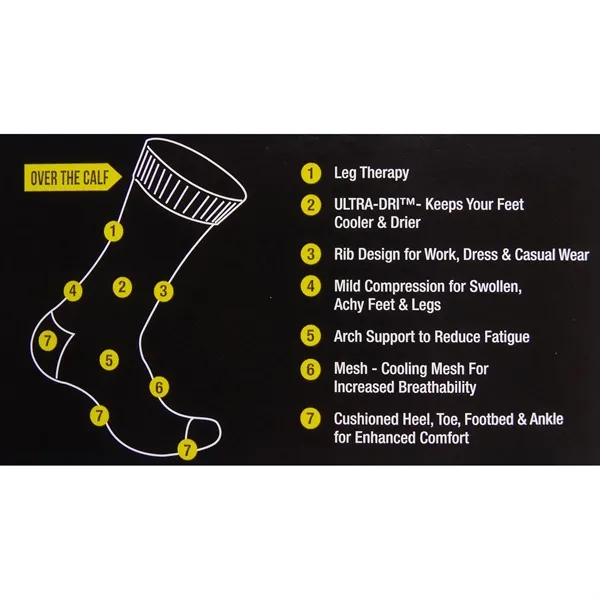 OVER THE CALF

1
4 2 3
7
5
6
7
7

1 Leg Therapy

2 ULTRA-DRI™- Keeps Your Feet Cooler & Drier

3 Rib Design for Work, Dress & Casual Wear

4 Mild Compression for Swollen, Achy Feet & Legs

5 Arch Support to Reduce Fatigue

6 Mesh - Cooling Mesh For Increased Breathability

7 Cushioned Heel, Toe, Footbed & Ankle for Enhanced Comfort