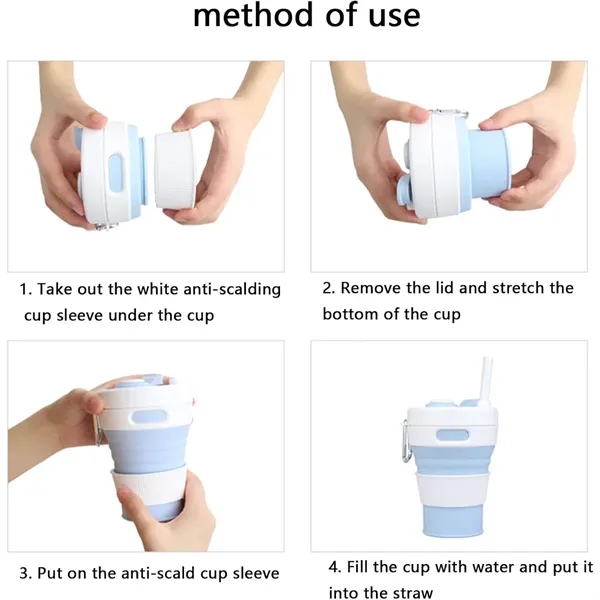 method of use

1. Take out the white anti-scalding cup sleeve under the cup

2. Remove the lid and stretch the bottom of the cup

3. Put on the anti-scald cup sleeve

4. Fill the cup with water and put it into the straw