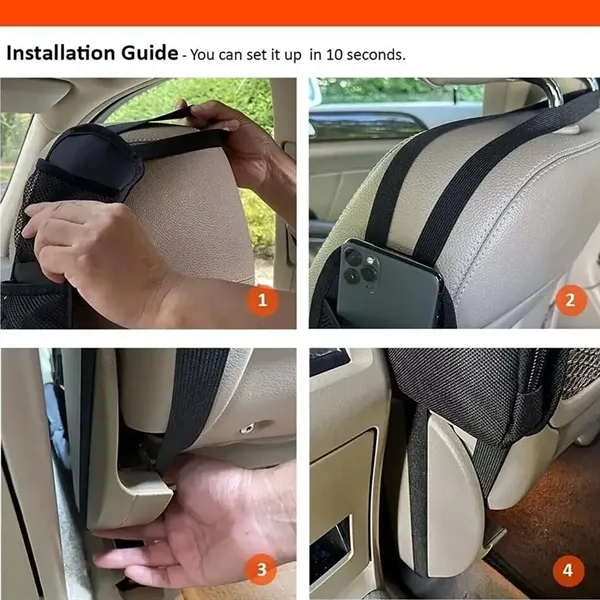 Installation Guide - You can set it up in 10 seconds.

1

2

3

4