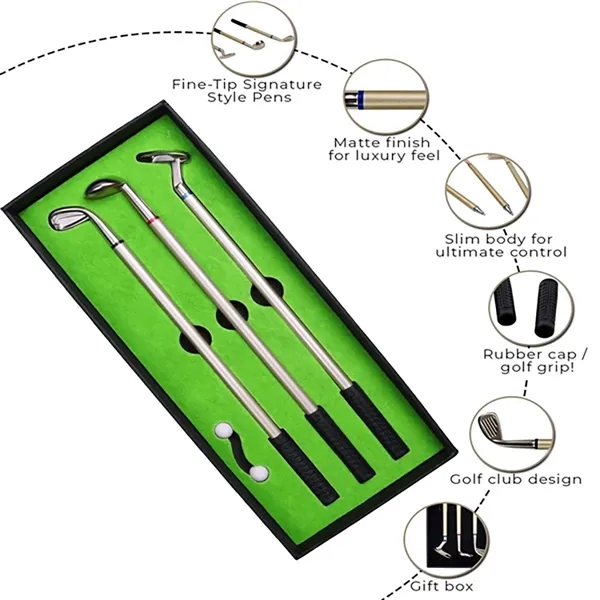 Fine-Tip Signature Style Pens

Matte finish for luxury feel

Slim body for ultimate control

Rubber cap / golf grip!

Golf club design

Gift box