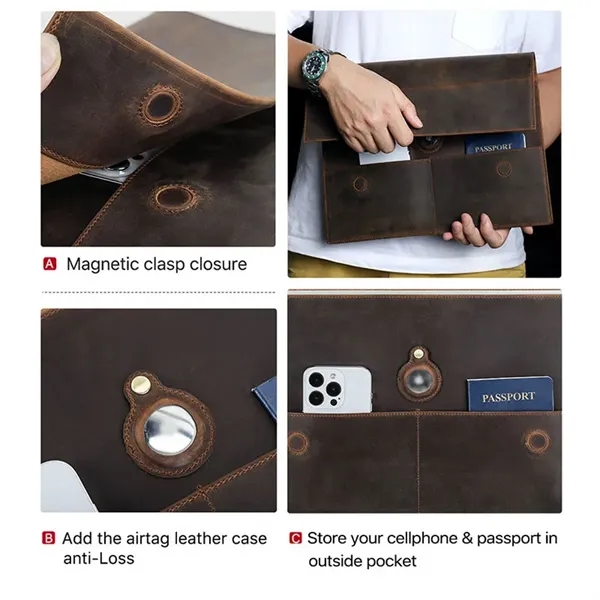 PASSPORT

A Magnetic clasp closure

PASSPORT

B Add the airtag leather case anti-Loss

C Store your cellphone & passport in outside pocket