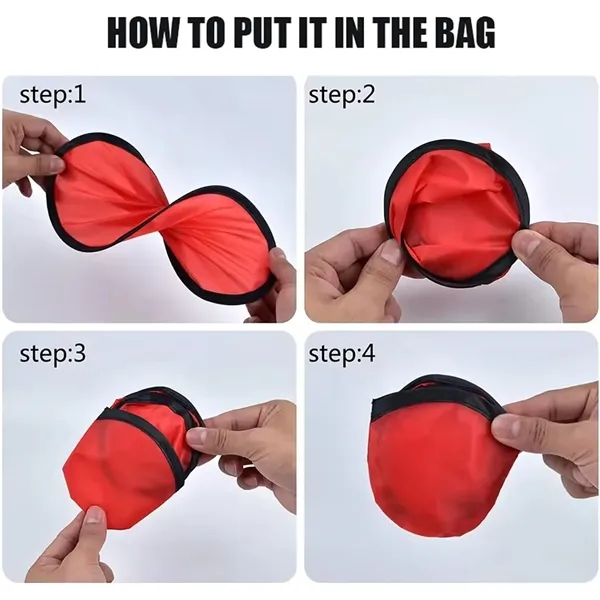 HOW TO PUT IT IN THE BAG

step:1

step:2

step:3

step:4