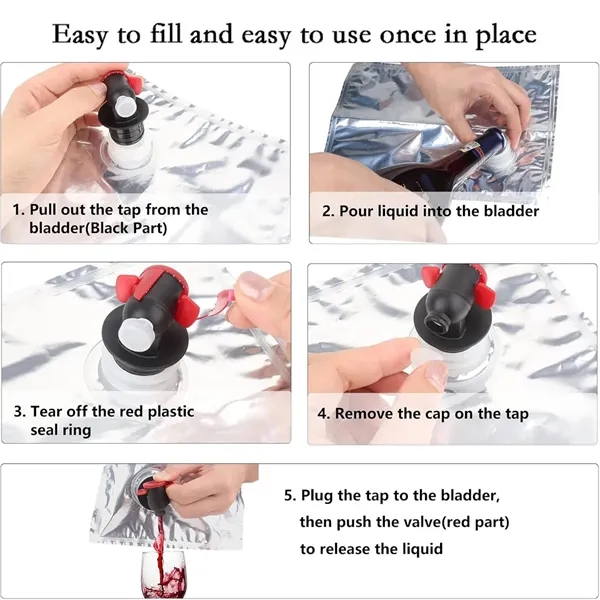 Easy to fill and easy to use once in place

1. Pull out the tap from the bladder(Black Part)

2. Pour liquid into the bladder

3. Tear off the red plastic seal ring

4. Remove the cap on the tap

5. Plug the tap to the bladder, then push the valve(red part) to release the liquid