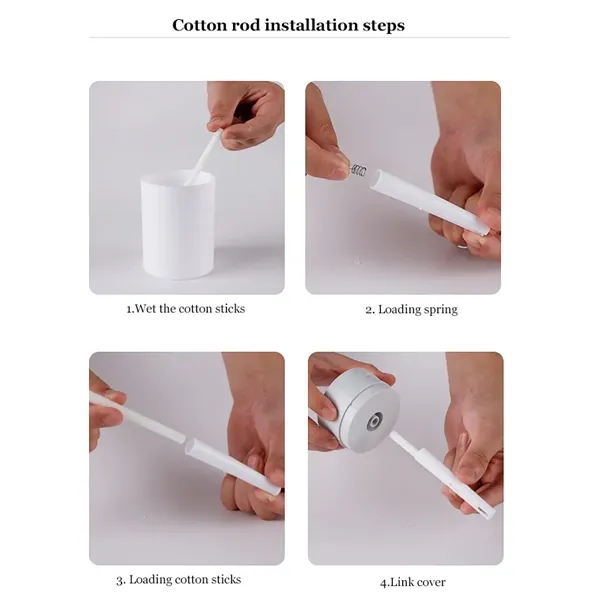 Cotton rod installation steps

1.Wet the cotton sticks

2. Loading spring

3. Loading cotton sticks

4.Link cover