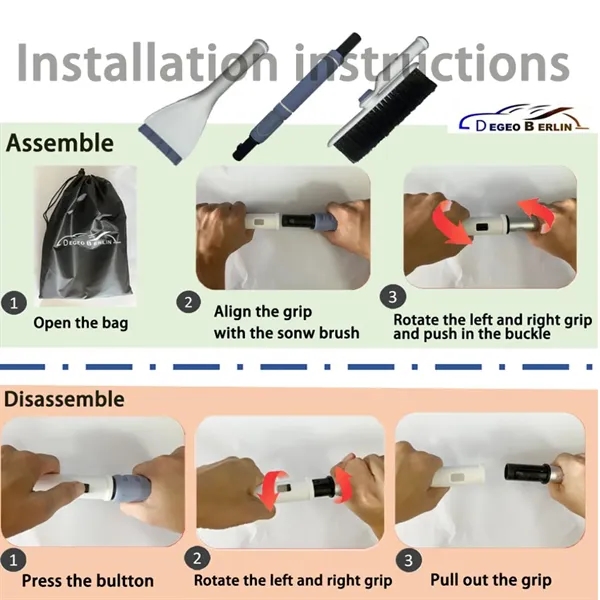 Installation instructions

DEGEO BERLIN

Assemble

DEGEO BERLIN

1
Open the bag

2
Align the grip with the sonw brush

3
Rotate the left and right grip and push in the buckle

Disassemble

1
Press the bultton

2
Rotate the left and right grip

3
Pull out the grip