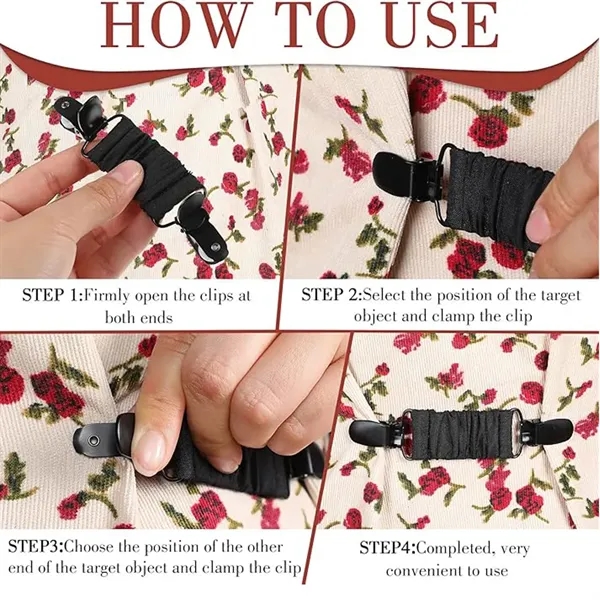 HOW TO USE

STEP 1:Firmly open the clips at both ends

STEP 2:Select the position of the target object and clamp the clip

STEP3:Choose the position of the other end of the target object and clamp the clip

STEP4:Completed, very convenient to use