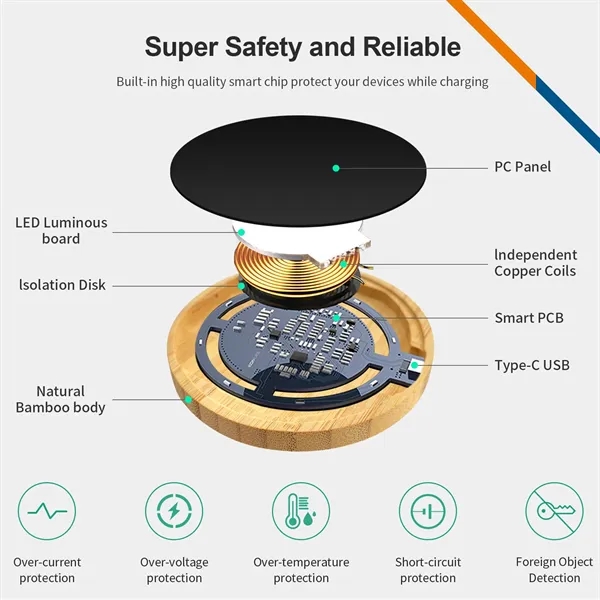 Super Safety and Reliable

Built-in high quality smart chip protect your devices while charging

PC Panel

LED Luminous board

lndependent Copper Coils

lsolation Disk

Smart PCB

Type-C USB

Natural Bamboo body

Over-current protection

Over-voltage protection

Over-temperature protection

Short-circuit protection

Foreign Object Detection