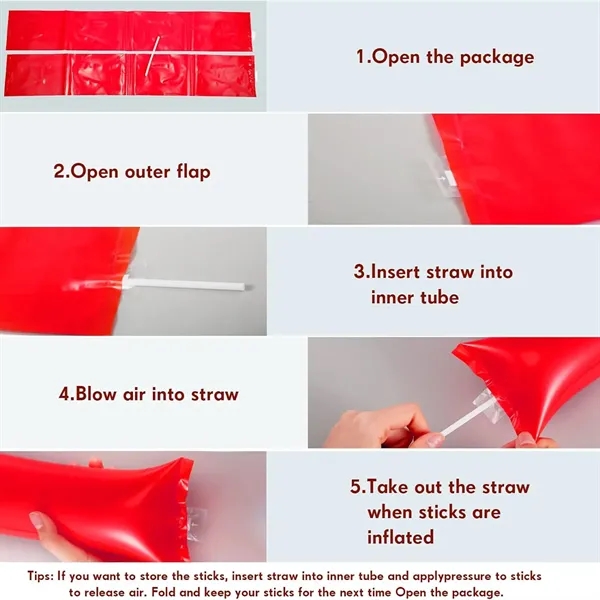 1.Open the package

2.Open outer flap

3.Insert straw into inner tube

4.Blow air into straw

5.Take out the straw when sticks are inflated

Tips: If you want to store the sticks, insert straw into inner tube and applypressure to sticks to release air. Fold and keep your sticks for the next time Open the package.