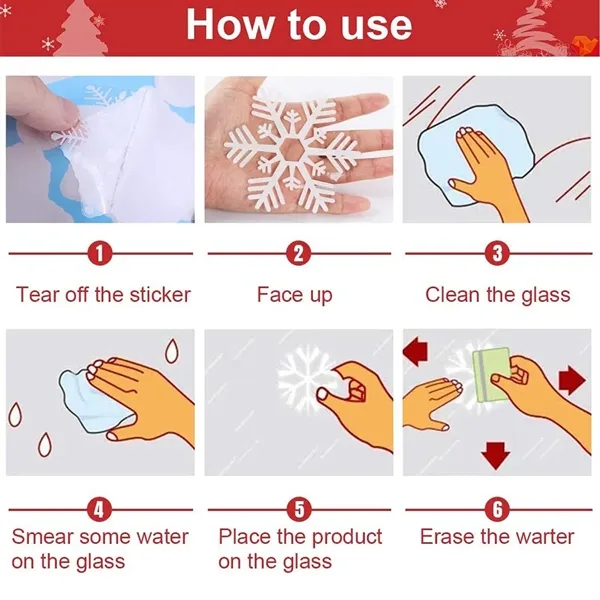 How to use

1
Tear off the sticker

2
Face up

3
Clean the glass

4
Smear some water on the glass

5
Place the product on the glass

6
Erase the warter