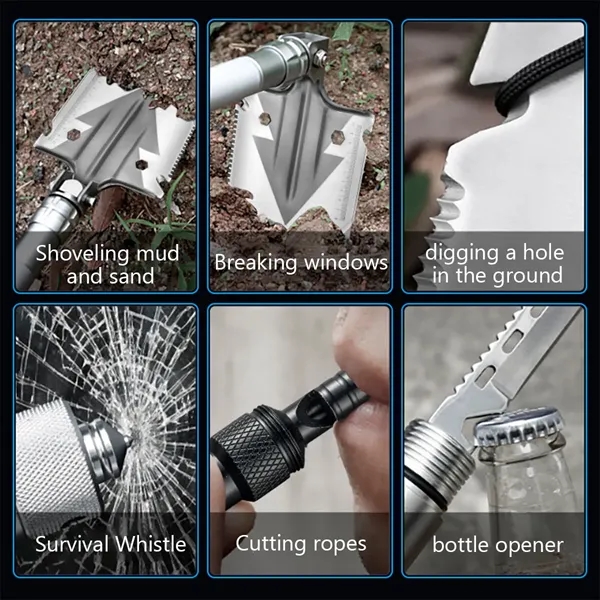 Shoveling mud and sand

Breaking windows

digging a hole in the ground

Survival Whistle

Cutting ropes

bottle opener