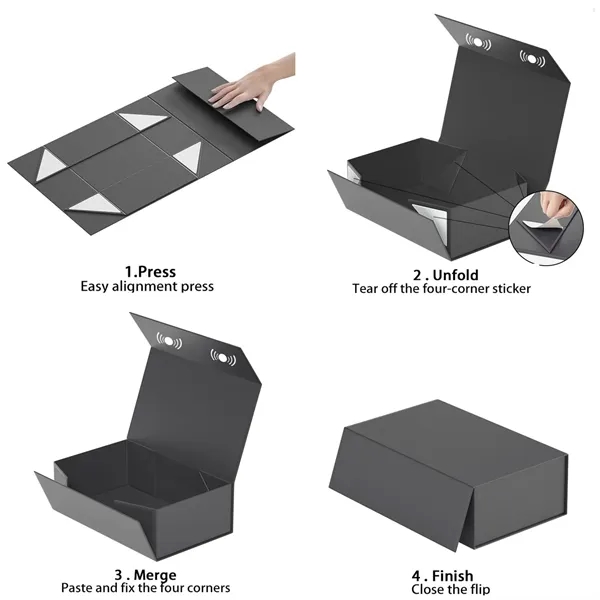 1.Press
Easy alignment press

2 . Unfold
Tear off the four-corner sticker

3 . Merge
Paste and fix the four corners

4 . Finish
Close the flip