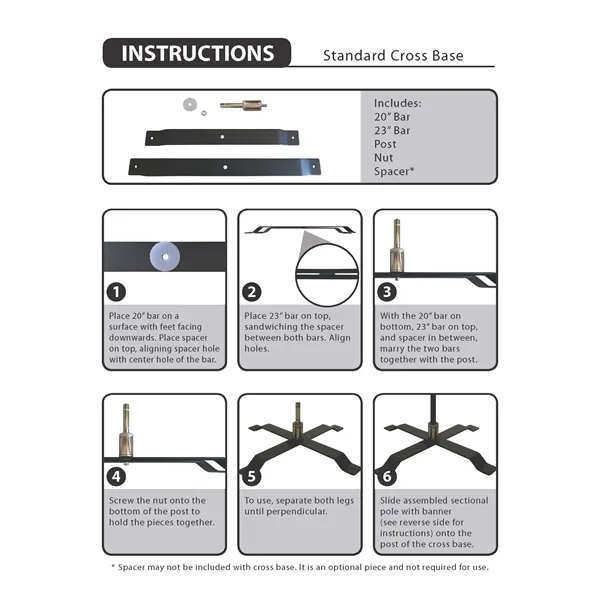 INSTRUCTIONS

Standard Cross Base

Includes:
20" Bar
23" Bar
Post
Nut
Spacer*

1

Place 20" bar on a surface with feet facing downwards. Place spacer on top, aligning spacer hole with center hole of the bar.

2

Place 23" bar on top, sandwiching the spacer between both bars. Align holes.

3

With the 20" bar on bottom, 23" bar on top, and spacer in between, marry the two bars together with the post.

4

Screw the nut onto the bottom of the post to hold the pieces together.

5

To use, separate both legs until perpendicular.

6

Slide assembled sectional pole with banner (see reverse side for instructions) onto the post of the cross base.

* Spacer may not be included with cross base. It is an optional piece and not required for use.