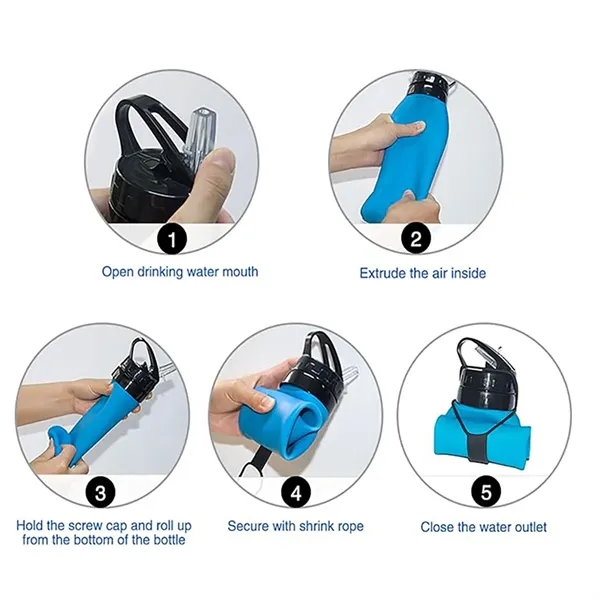 1

Open drinking water mouth

2

Extrude the air inside

3

Hold the screw cap and roll up from the bottom of the bottle

4

Secure with shrink rope

5

Close the water outlet