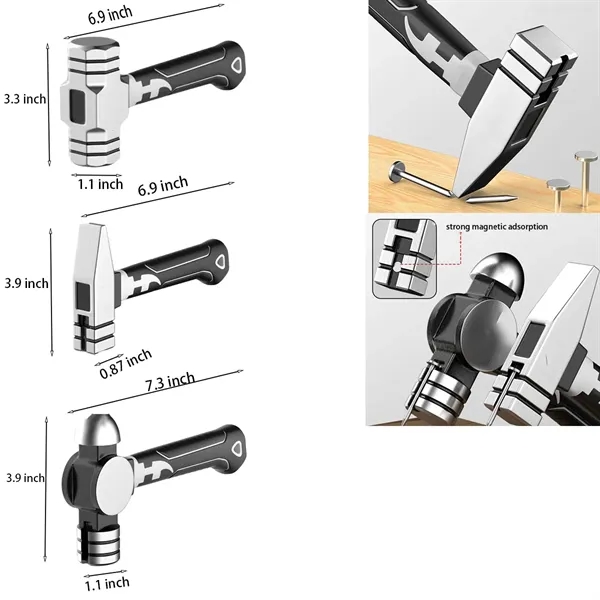 6.9 inch
3.3 inch
1.1 inch
6.9 inch
3.9 inch
0.87 inch
7.3 inch
3.9 inch
1.1 inch
strong magnetic adsorption